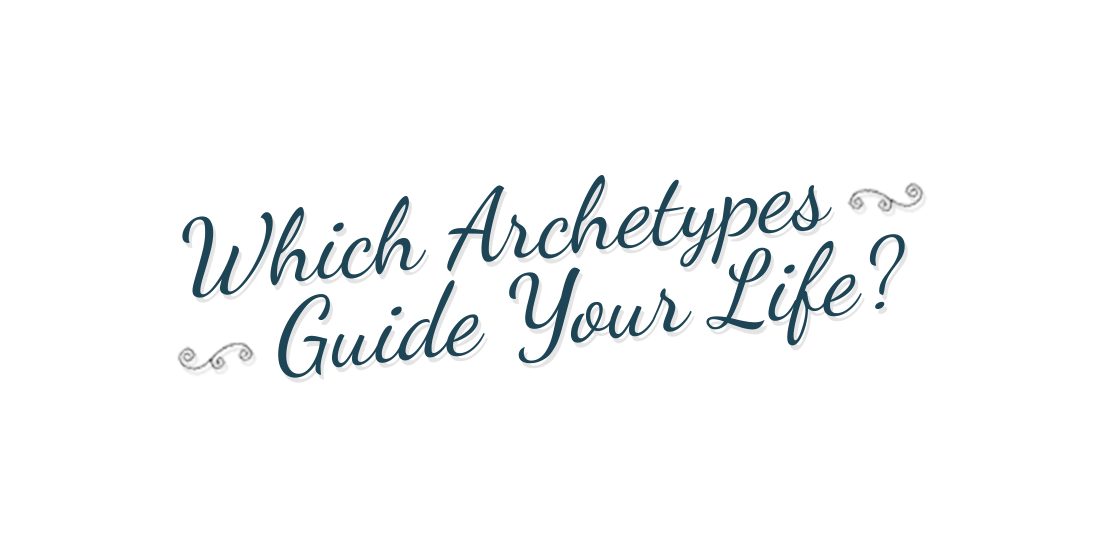 Which Archetypes Guide Your Life?