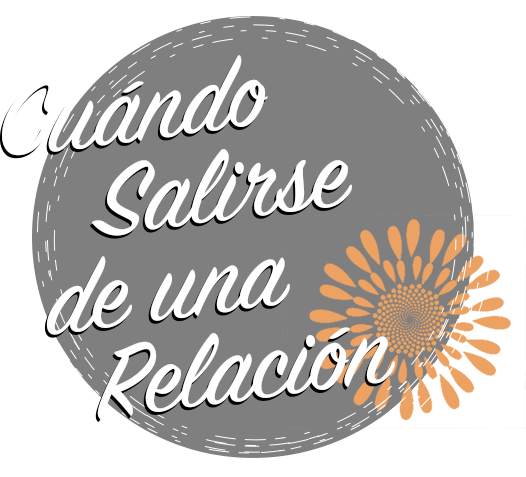 Cuándo Salirse de una Relación