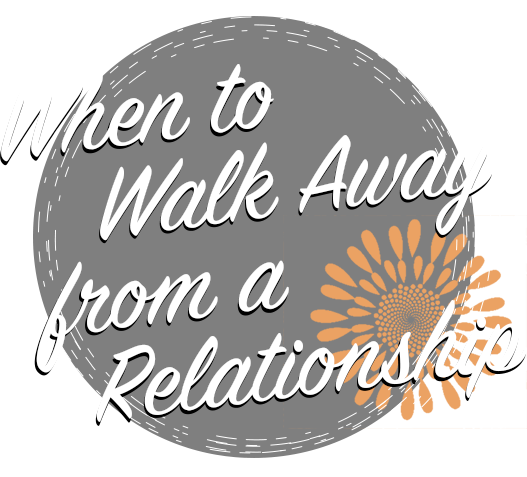 When to Walk Away from a Relationship